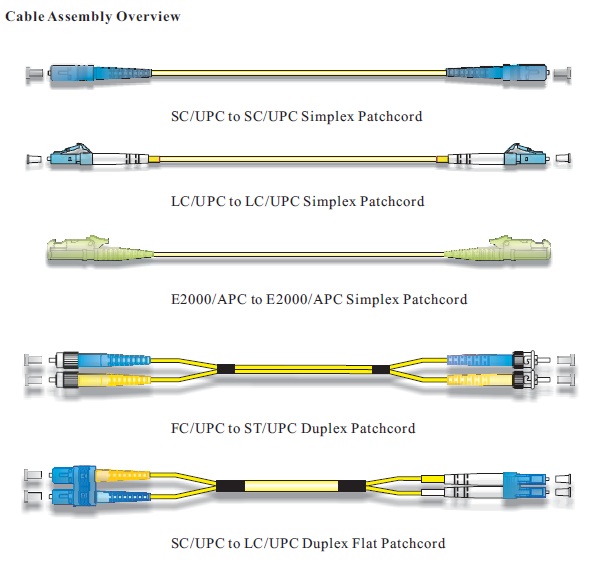 Cable Assembly Overview

SC/UPC to SC/UPC Simplex Patchcord

LC/UPC to LC/UPC Simplex Patchcord

E2000/APC to E2000/APC Simplex Patchcord

FC/UPC to ST/UPC Duplex Patchcord

SC/UPC to LC/UPC Duplex Flat Patchcord